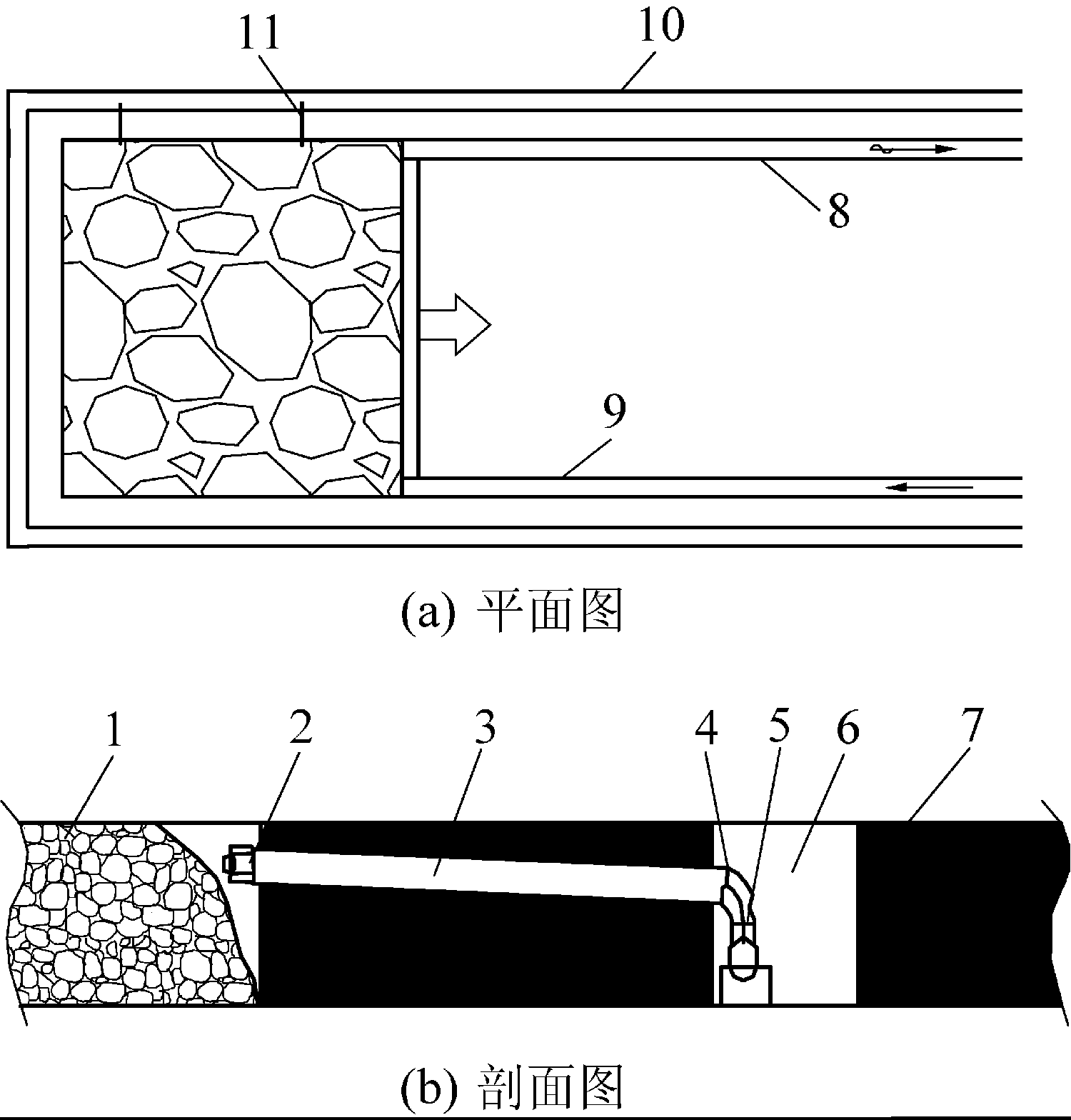 11
10
8
9
(a) 平面图
1
2
3
4
5
6
7
(b) 剖面图