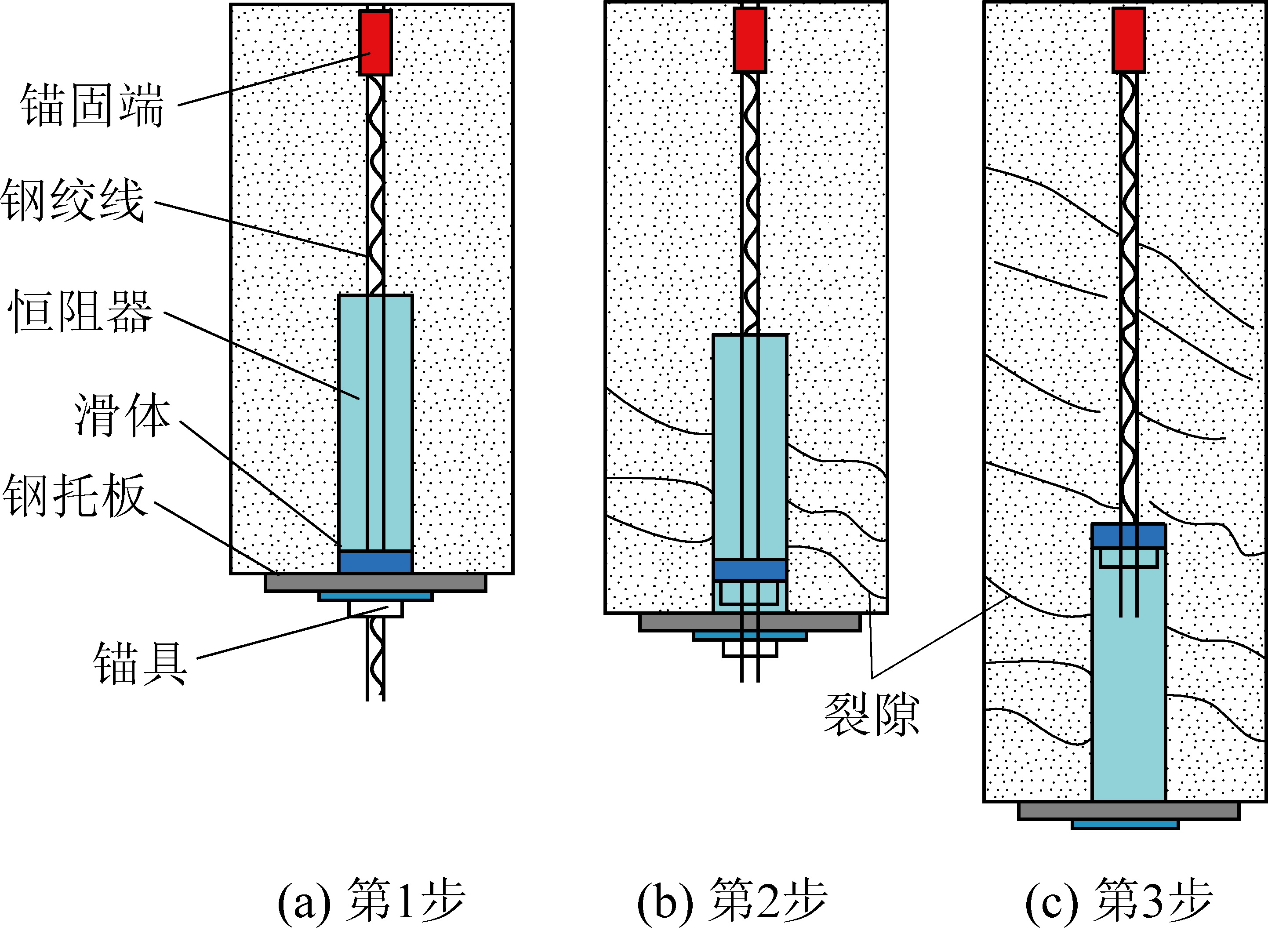 锚固端

钢绞线

恒阻器

滑体

钢托板

锚具

裂隙

(a) 第1步

(b) 第2步

(c) 第3步