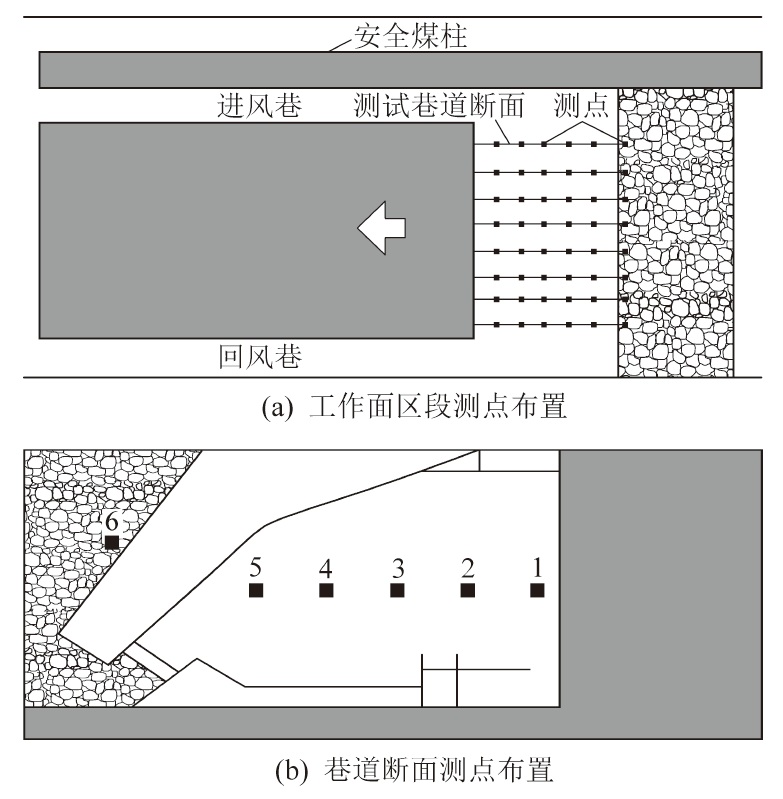 安全煤柱

进风巷

测试巷道断面

测点

回风巷

(a) 工作面区段测点布置

6

5

4

3

2

1

(b) 巷道断面测点布置