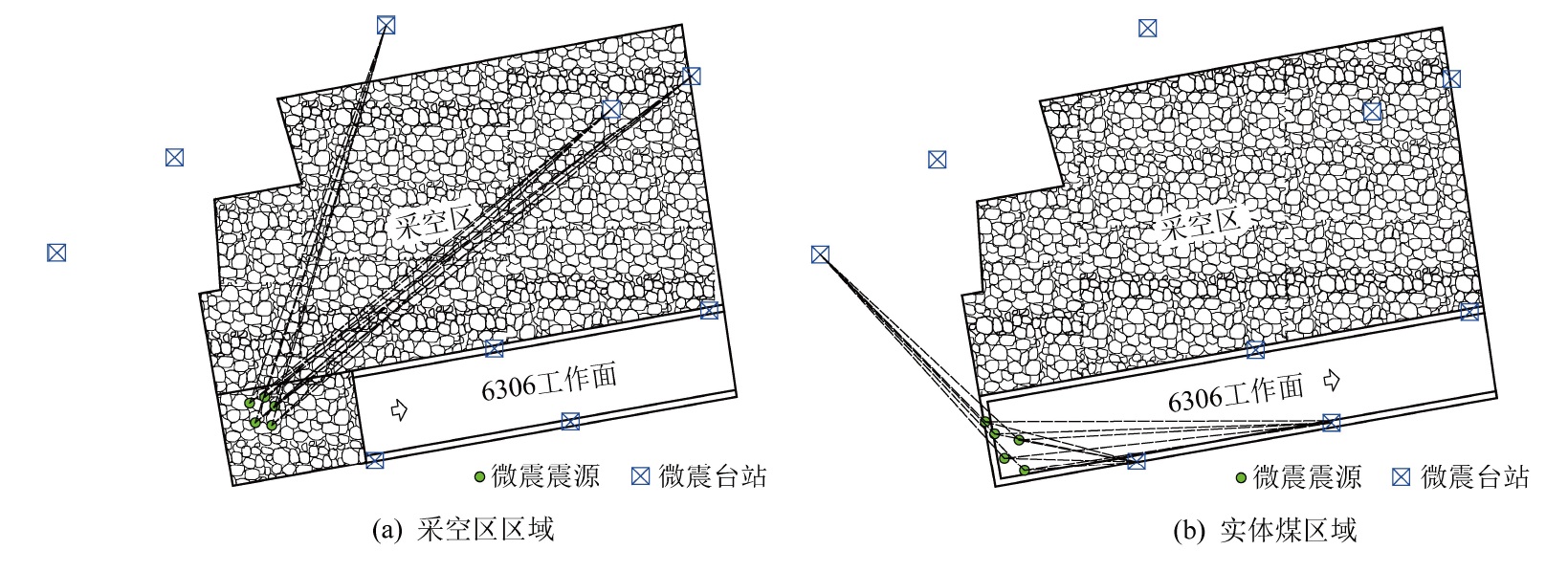 采空区

6306工作面

微震震源 微震台站

(a) 采空区区域

采空区

6306工作面

微震震源 微震台站

(b) 实体煤区域