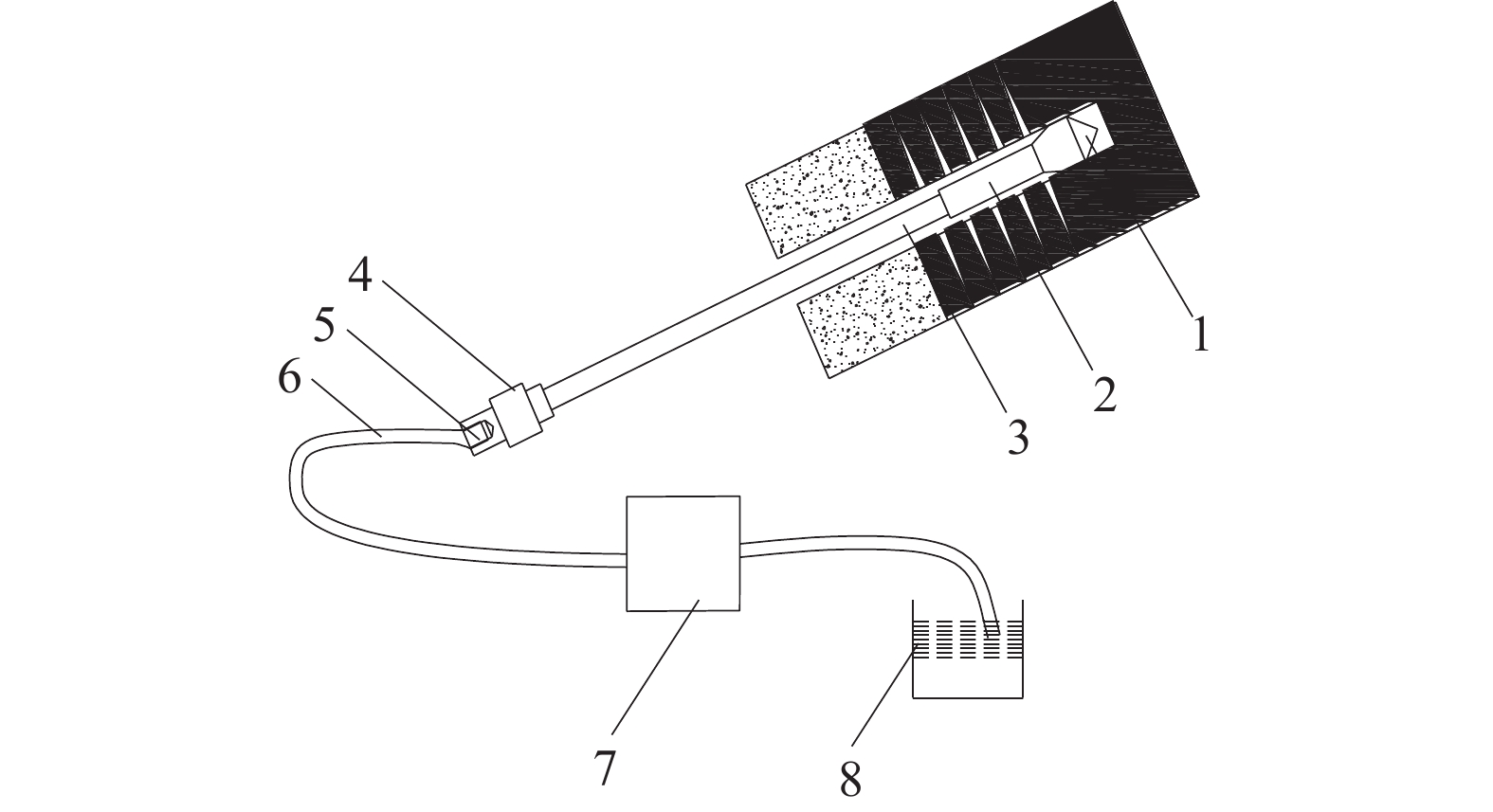 4
5
6
1
2
3
7
8