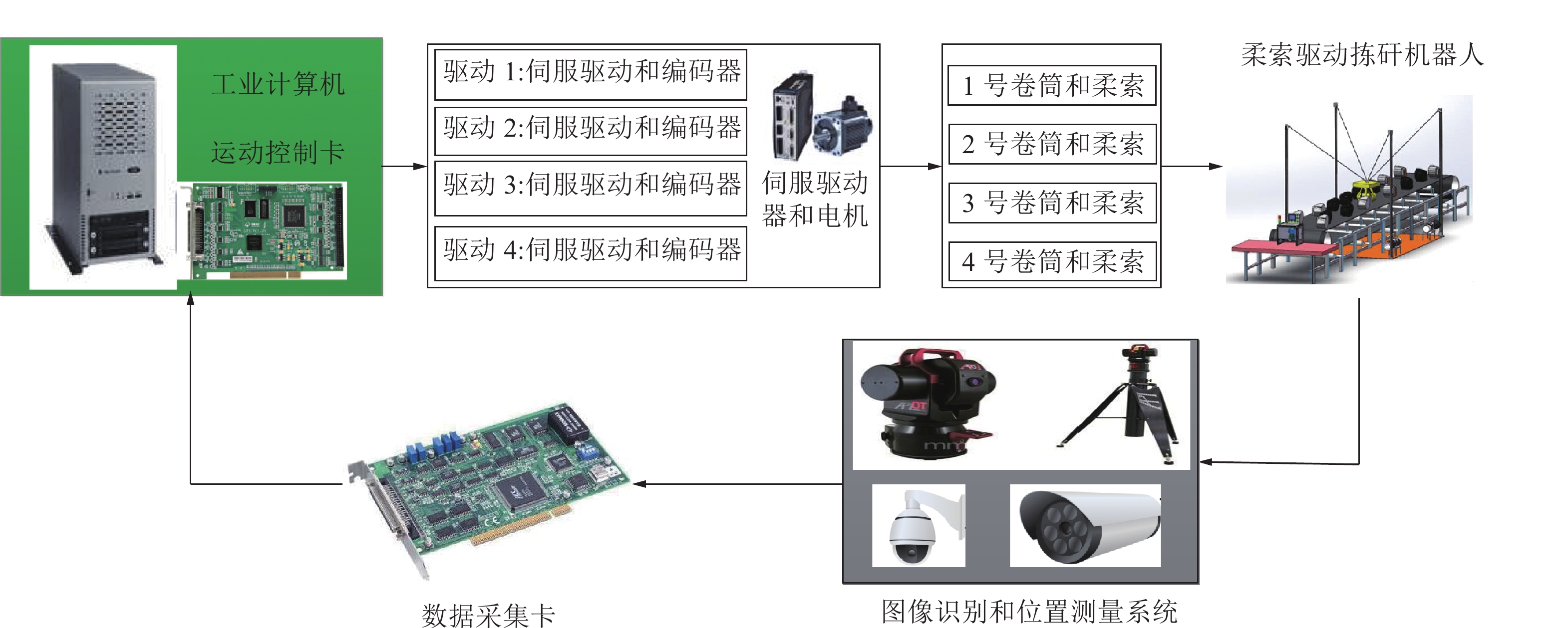 工业计算机

运动控制卡

驱动 1:伺服驱动和编码器

驱动 2:伺服驱动和编码器

驱动 3:伺服驱动和编码器

驱动 4:伺服驱动和编码器

伺服驱动器和电机

1 号卷筒和柔索

2 号卷筒和柔索

3 号卷筒和柔索

4 号卷筒和柔索

柔索驱动拣矸机器人

数据采集卡

图像识别和位置测量系统