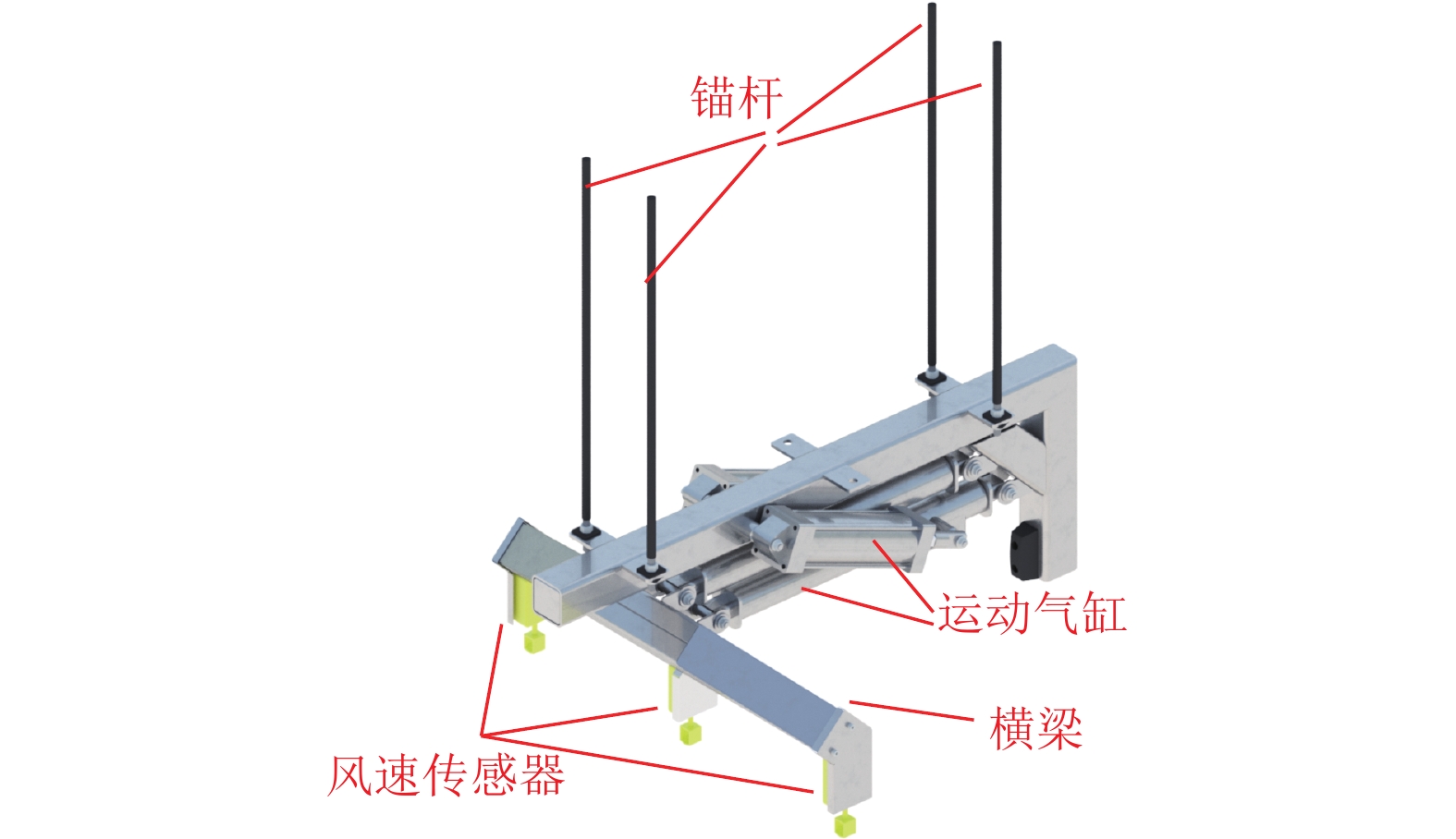 锚杆

运动气缸

横梁

风速传感器