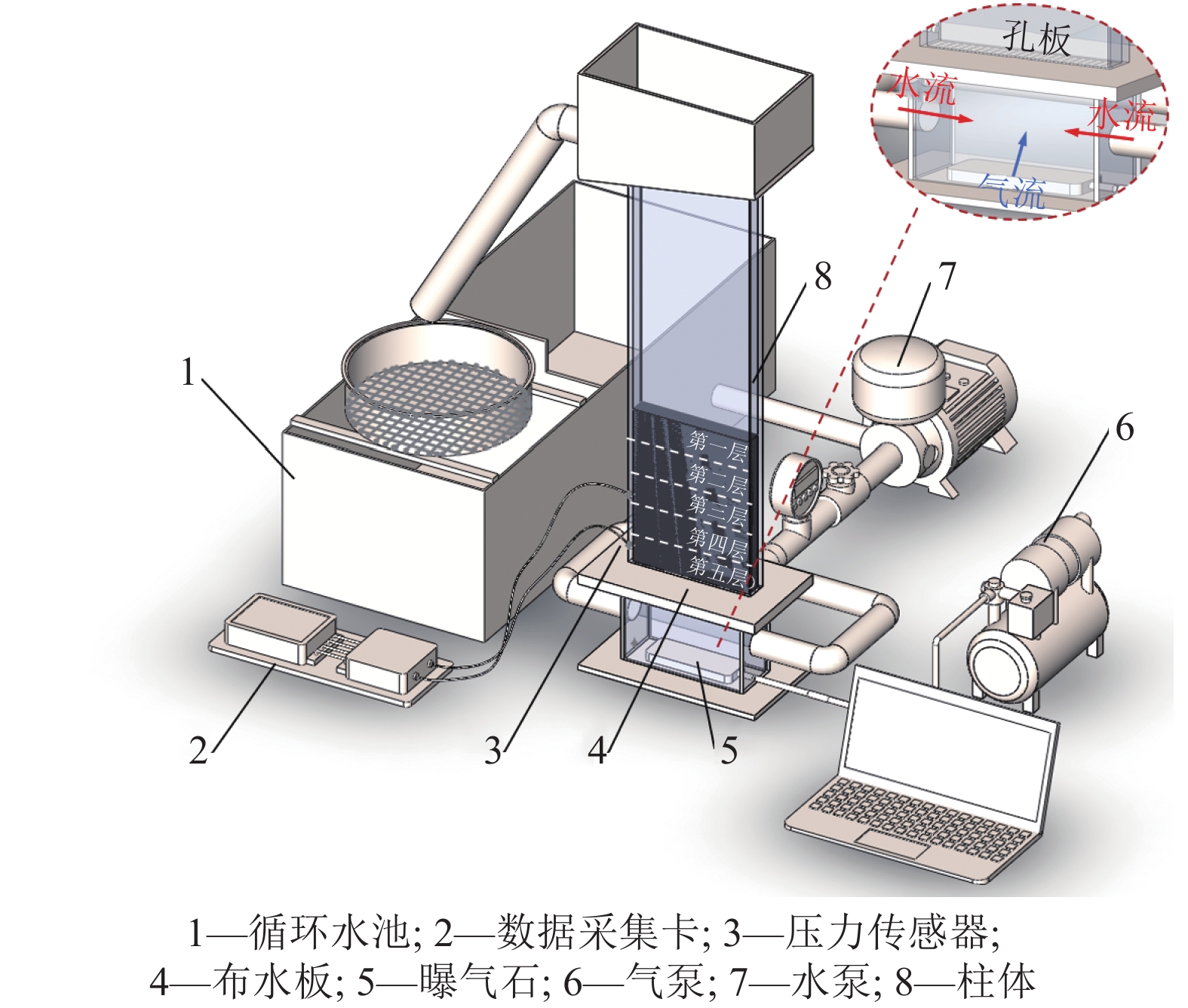 孔板
水流
水流
气流
8
7
1
6
第一层
第二层
第三层
第四层
第五层
2
3
4
5

1—循环水池; 2—数据采集卡; 3—压力传感器;
4—布水板; 5—曝气石; 6—气泵; 7—水泵; 8—柱体