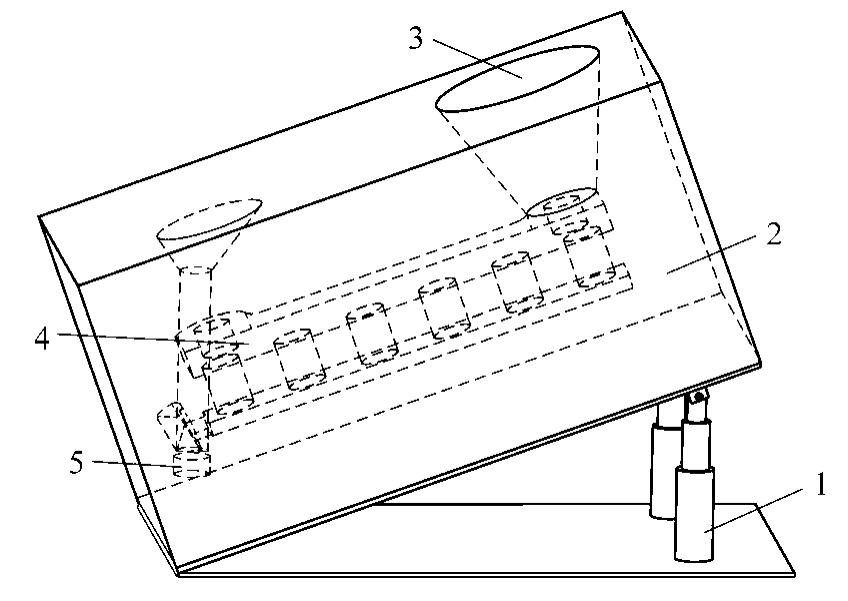 3
2
4
5
1