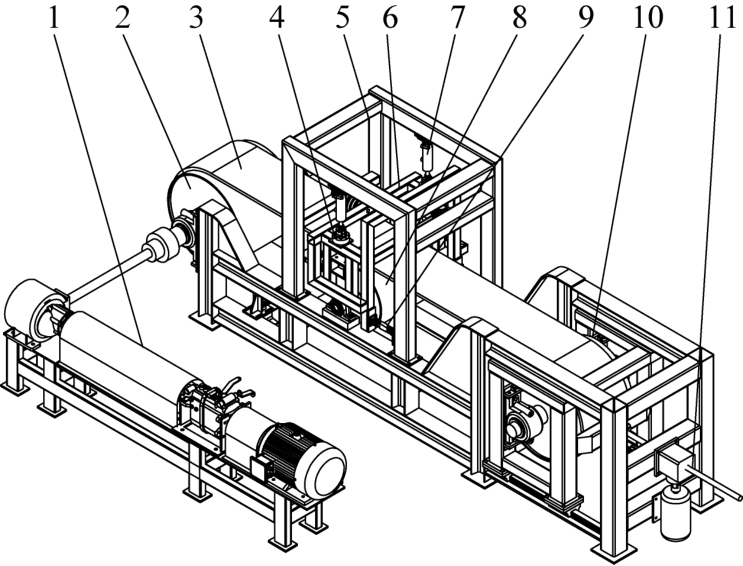 1 2 3 4 5 6 7 8 9 10 11